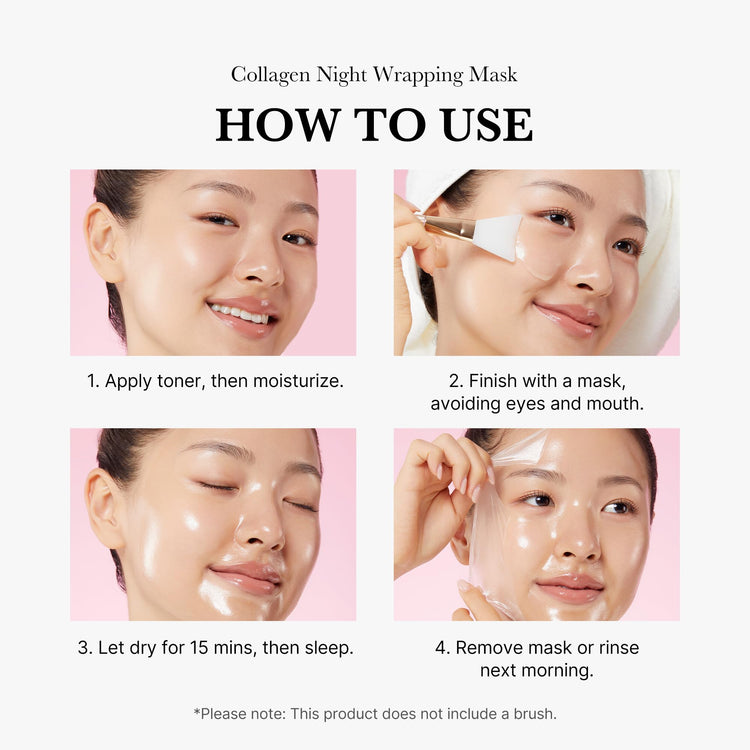 Collagen Night Wrapping Mask

HOW TO USE

1. Apply toner, then moisturize.

2. Finish with a mask, avoiding eyes and mouth.

3. Let dry for 15 mins, then sleep.

4. Remove mask or rinse next morning.

*Please note: This product does not include a brush.